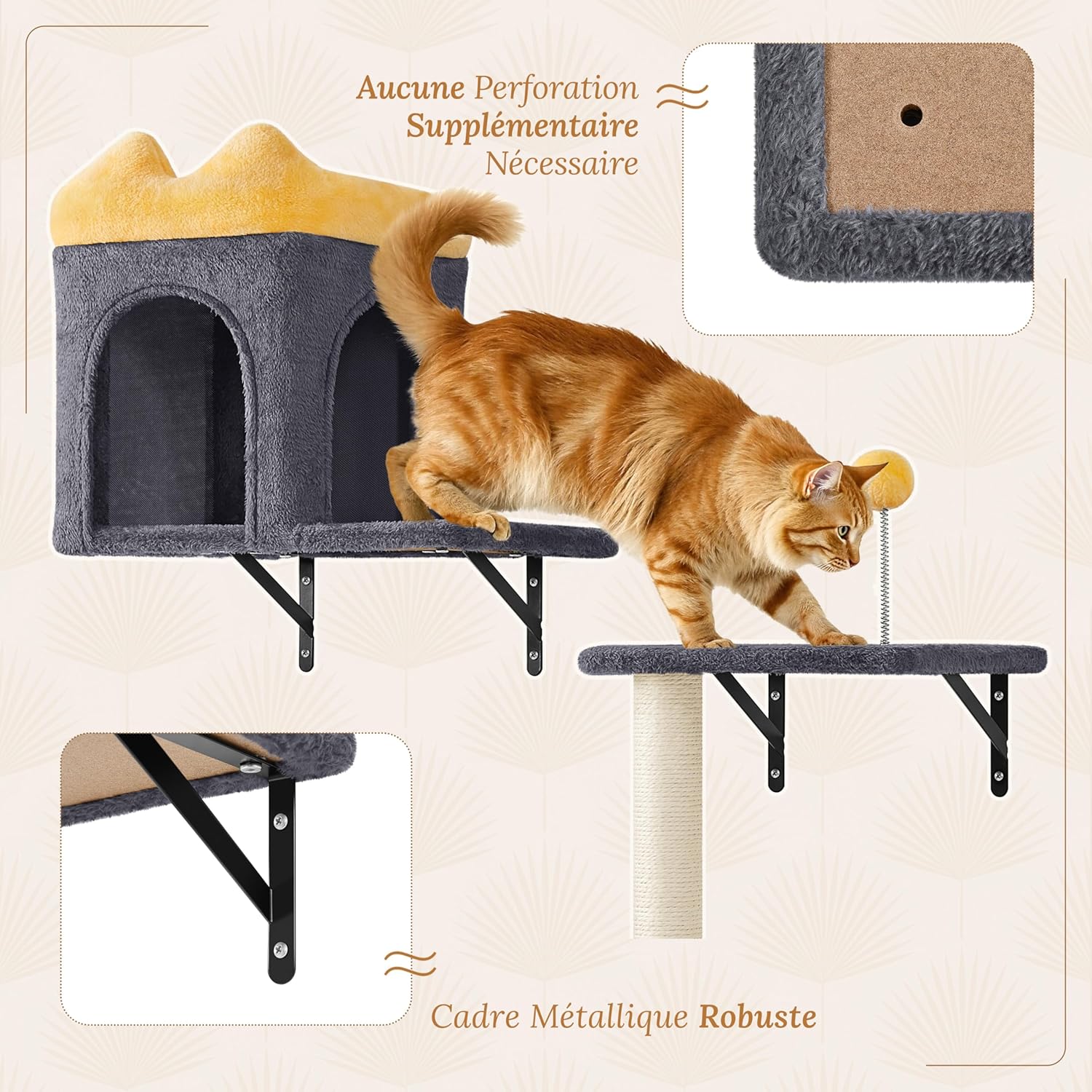 Aucune Perforation Supplémentaire Nécessaire

Cadre Métallique Robuste