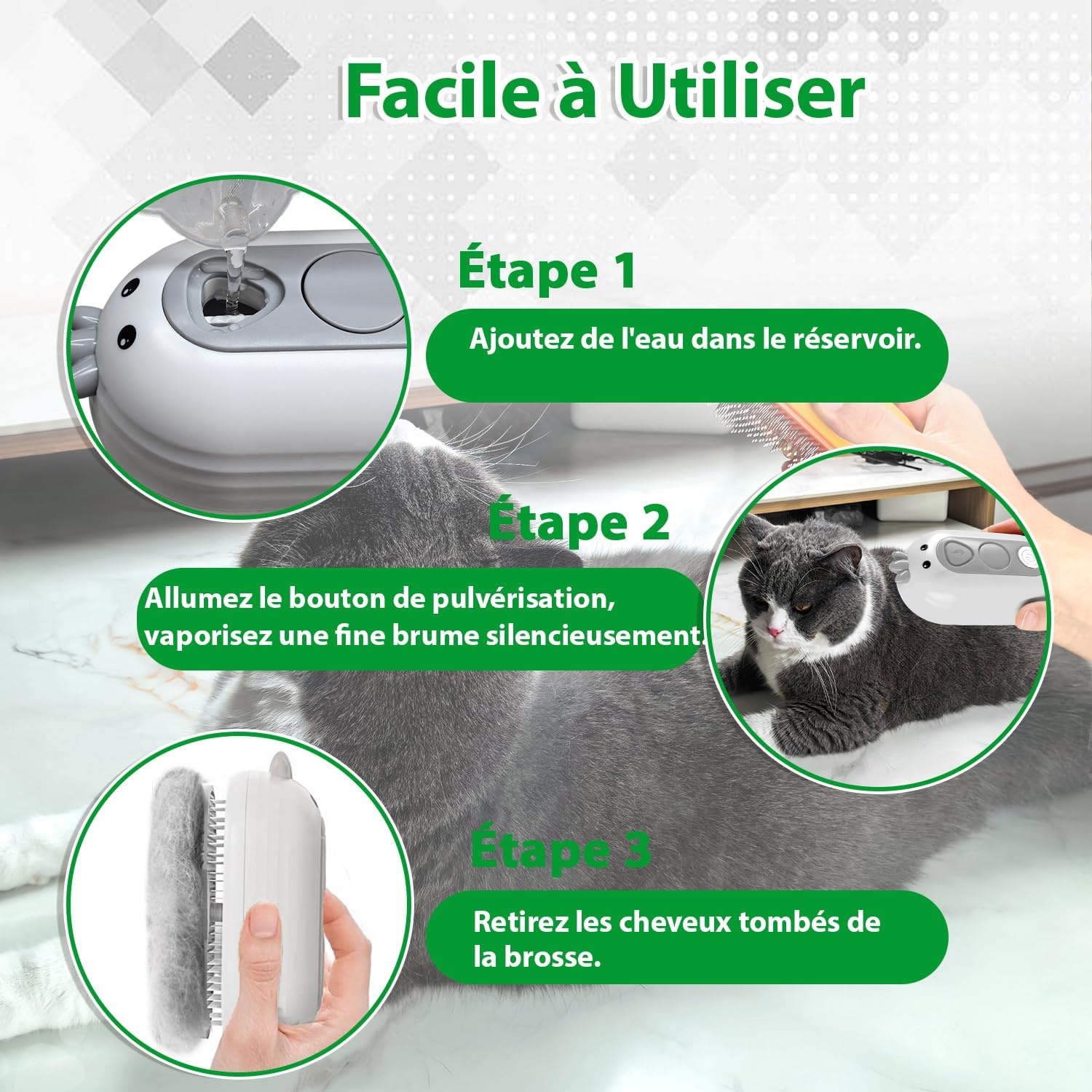 Facile à Utiliser

Étape 1

Ajoutez de l'eau dans le réservoir.

Étape 2

Allumez le bouton de pulvérisation, vaporisez une fine brume silencieusement.

Étape 3

Retirez les cheveux tombés de la brosse.