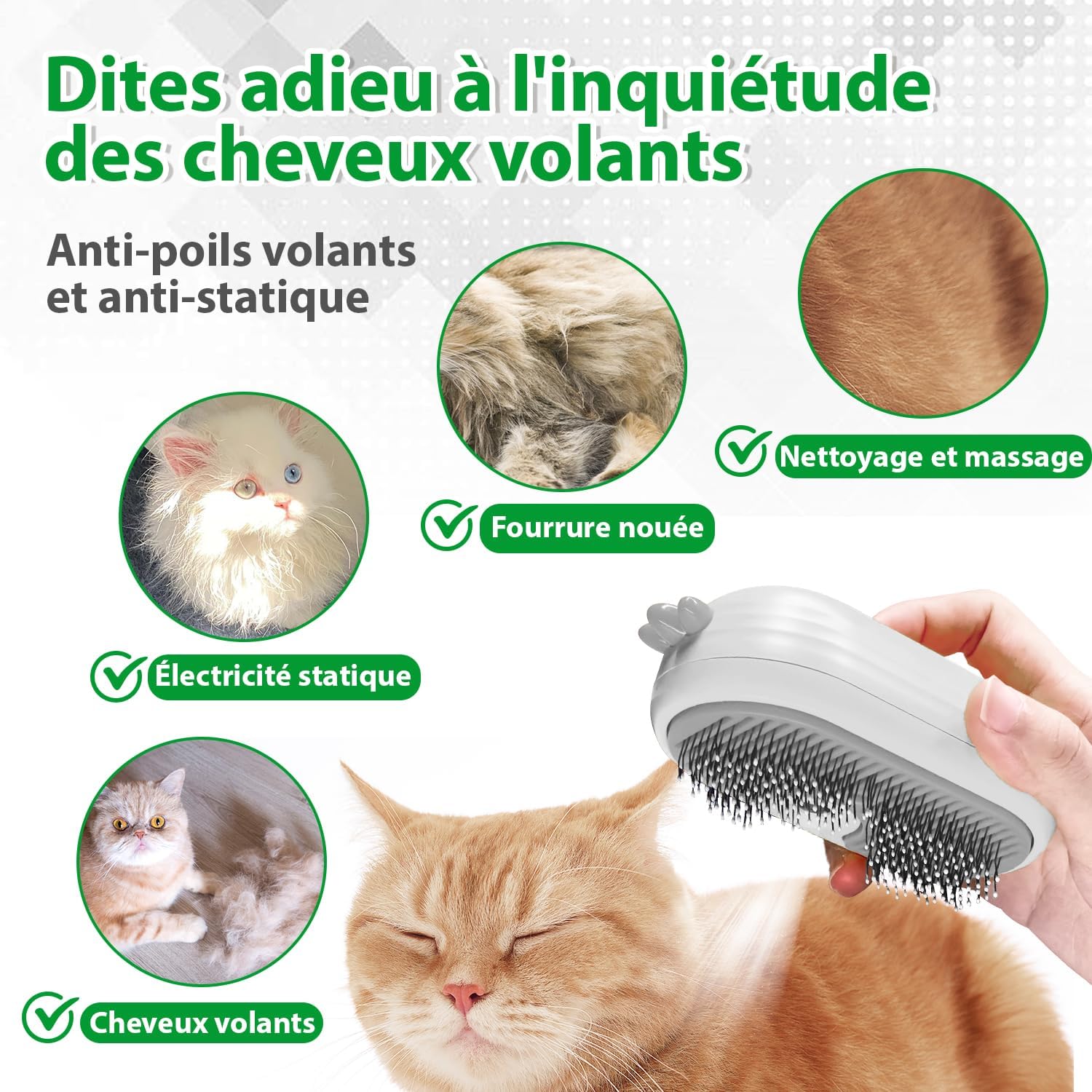 Dites adieu à l'inquiétude des cheveux volants

Anti-poils volants et anti-statique

Nettoyage et massage

Fourrure nouée

Électricité statique

Cheveux volants