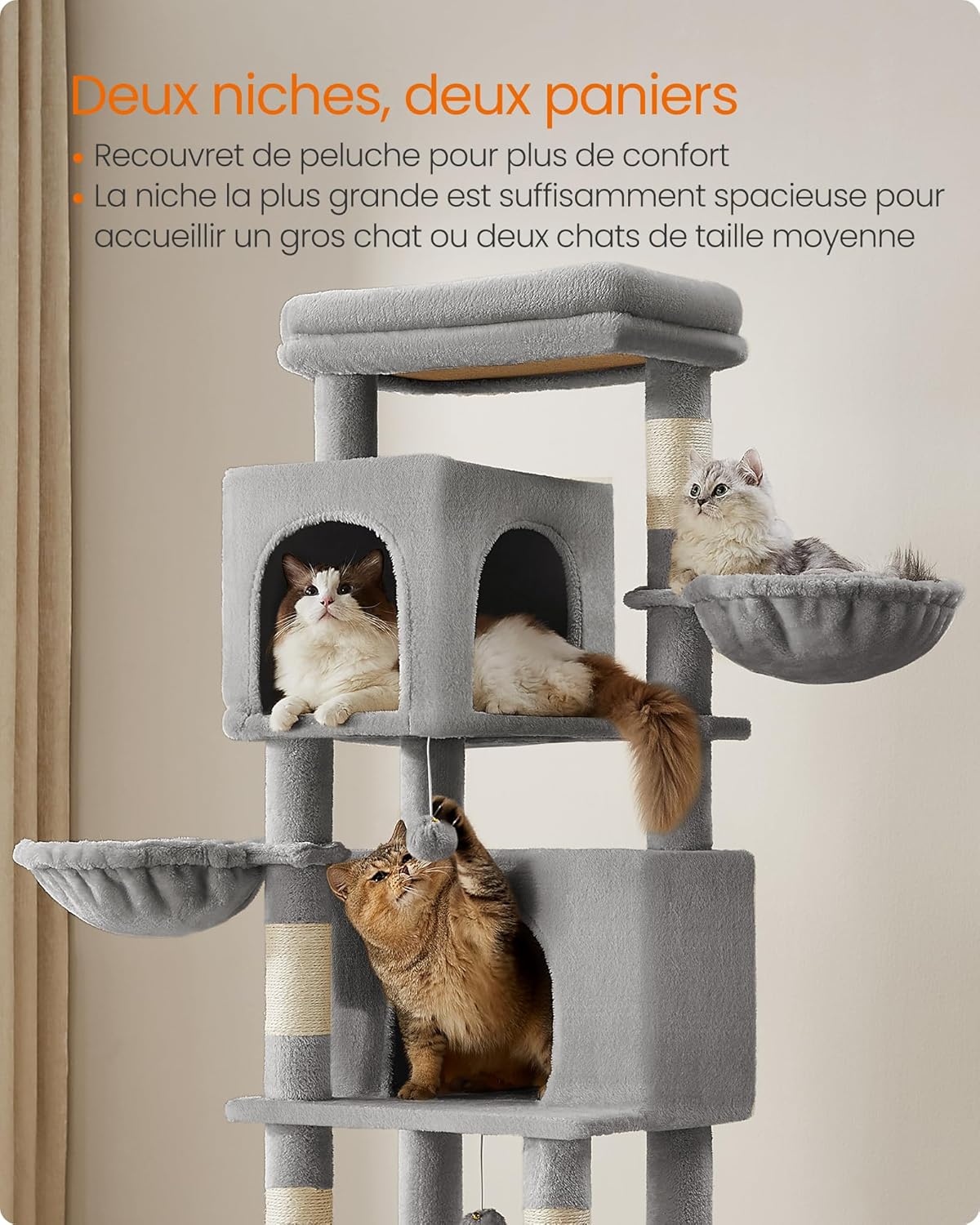 Deux niches, deux paniers

• Recouvret de peluche pour plus de confort
• La niche la plus grande est suffisamment spacieuse pour accueillir un gros chat ou deux chats de taille moyenne