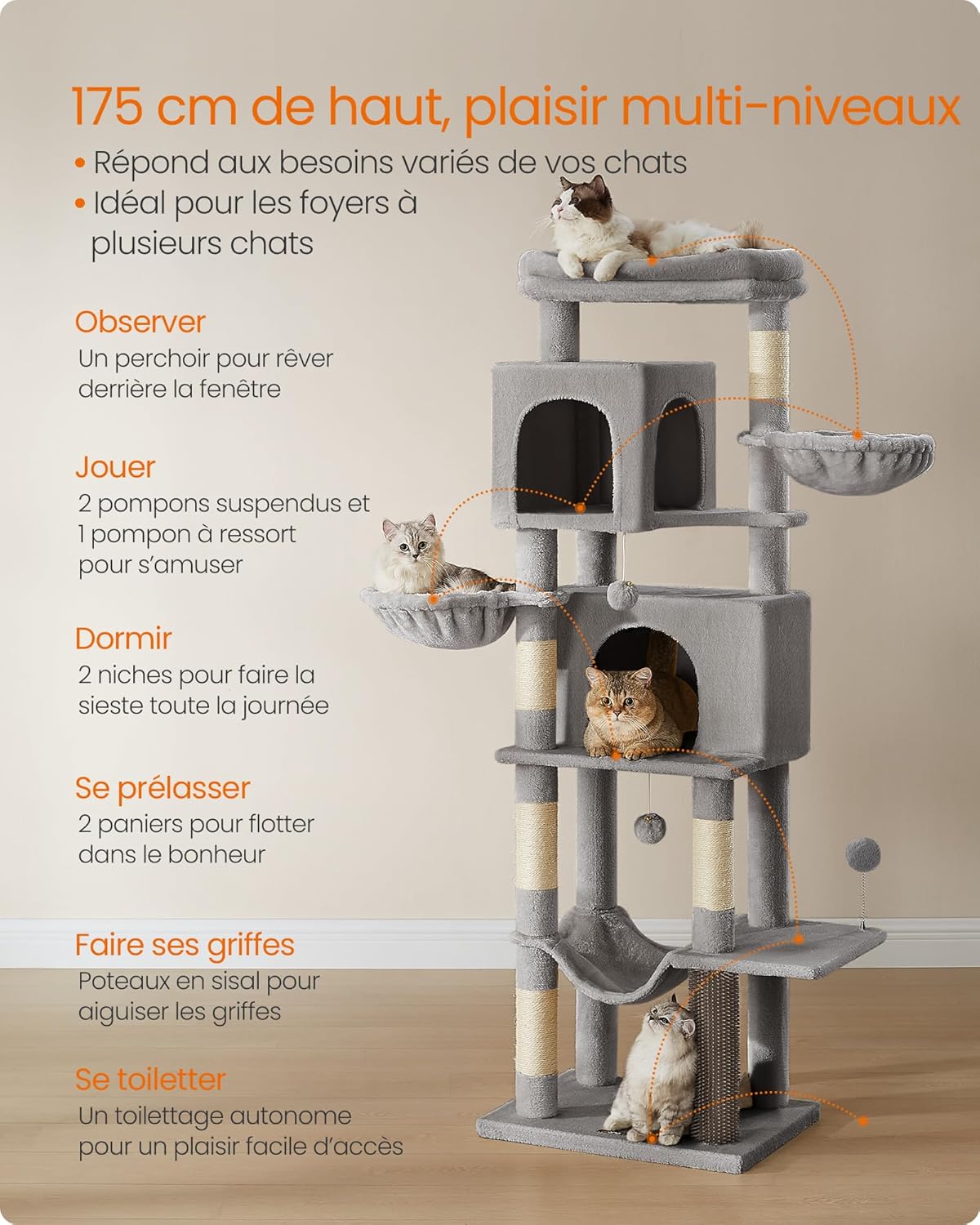 175 cm de haut, plaisir multi-niveaux

• Répond aux besoins variés de vos chats
• Idéal pour les foyers à plusieurs chats

Observer
Un perchoir pour rêver derrière la fenêtre

Jouer
2 pompons suspendus et 1 pompon à ressort pour s'amuser

Dormir
2 niches pour faire la sieste toute la journée

Se prélasser
2 paniers pour flotter dans le bonheur

Faire ses griffes
Poteaux en sisal pour aiguiser les griffes

Se toiletter
Un toilettage autonome pour un plaisir facile d'accès